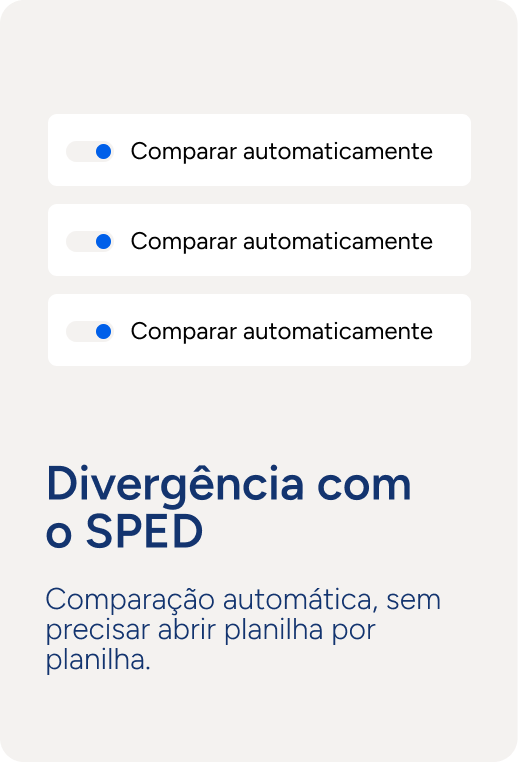 Comparar automaticamente

Comparar automaticamente

Comparar automaticamente

Divergência com o SPED

Comparação automática, sem precisar abrir planilha por planilha.